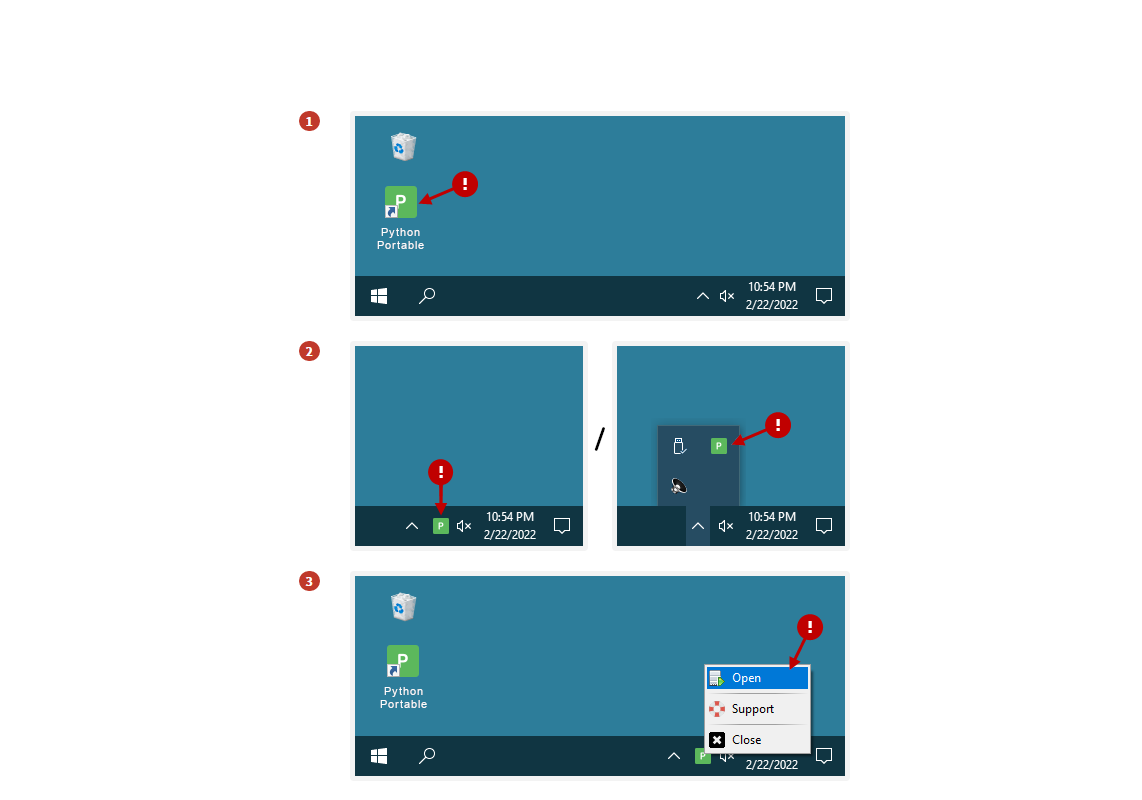 1

!

P

Python Portable

10:54 PM
2/22/2022

2

!

P

10:54 PM
2/22/2022

/

!

P

10:54 PM
2/22/2022

3

P

Python Portable

!

Open

Support

Close

P

2/22/2022